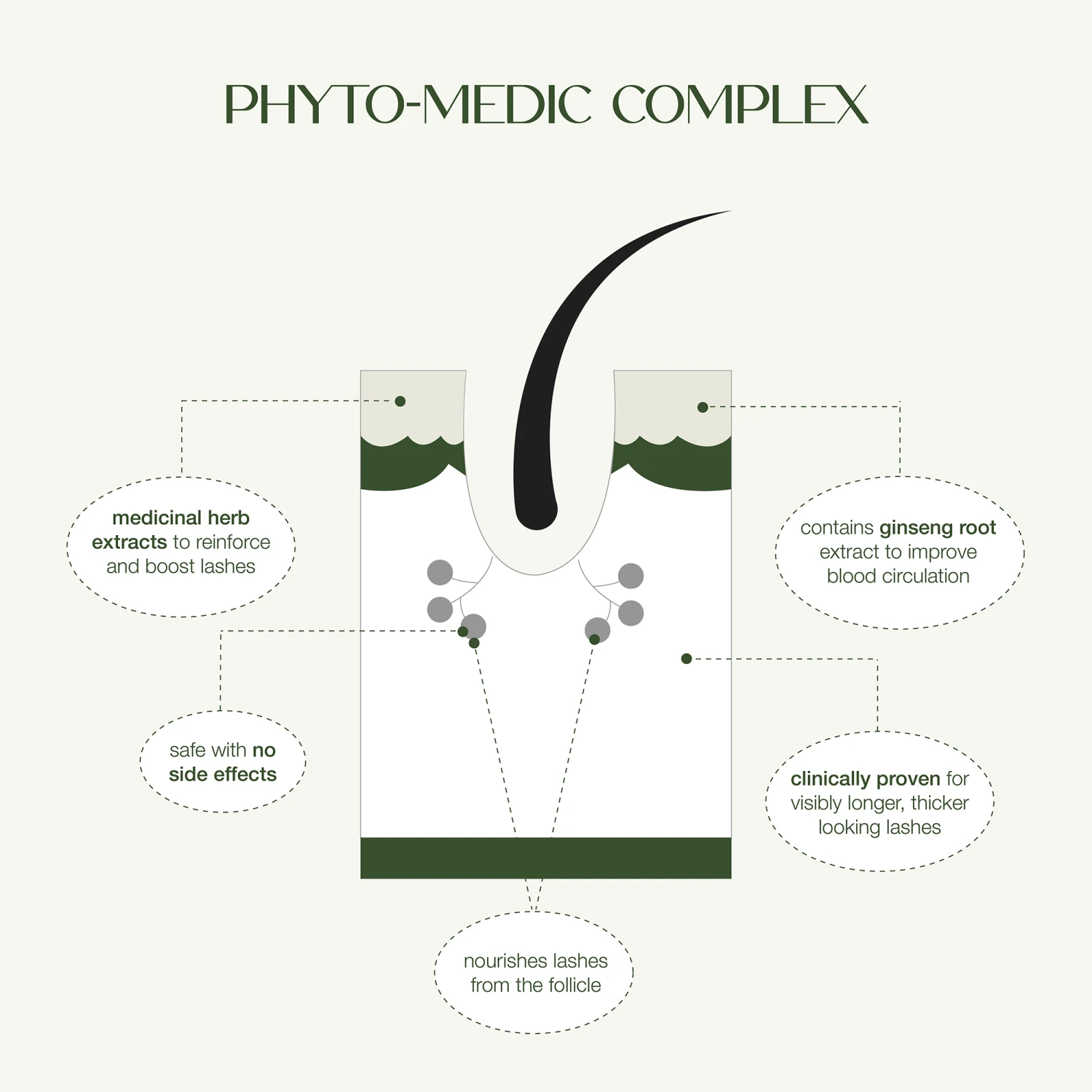 PHYTO-MEDIC COMPLEX

medicinal herb extracts to reinforce and boost lashes

contains ginseng root extract to improve blood circulation

safe with no side effects

clinically proven for visibly longer, thicker looking lashes

nourishes lashes from the follicle