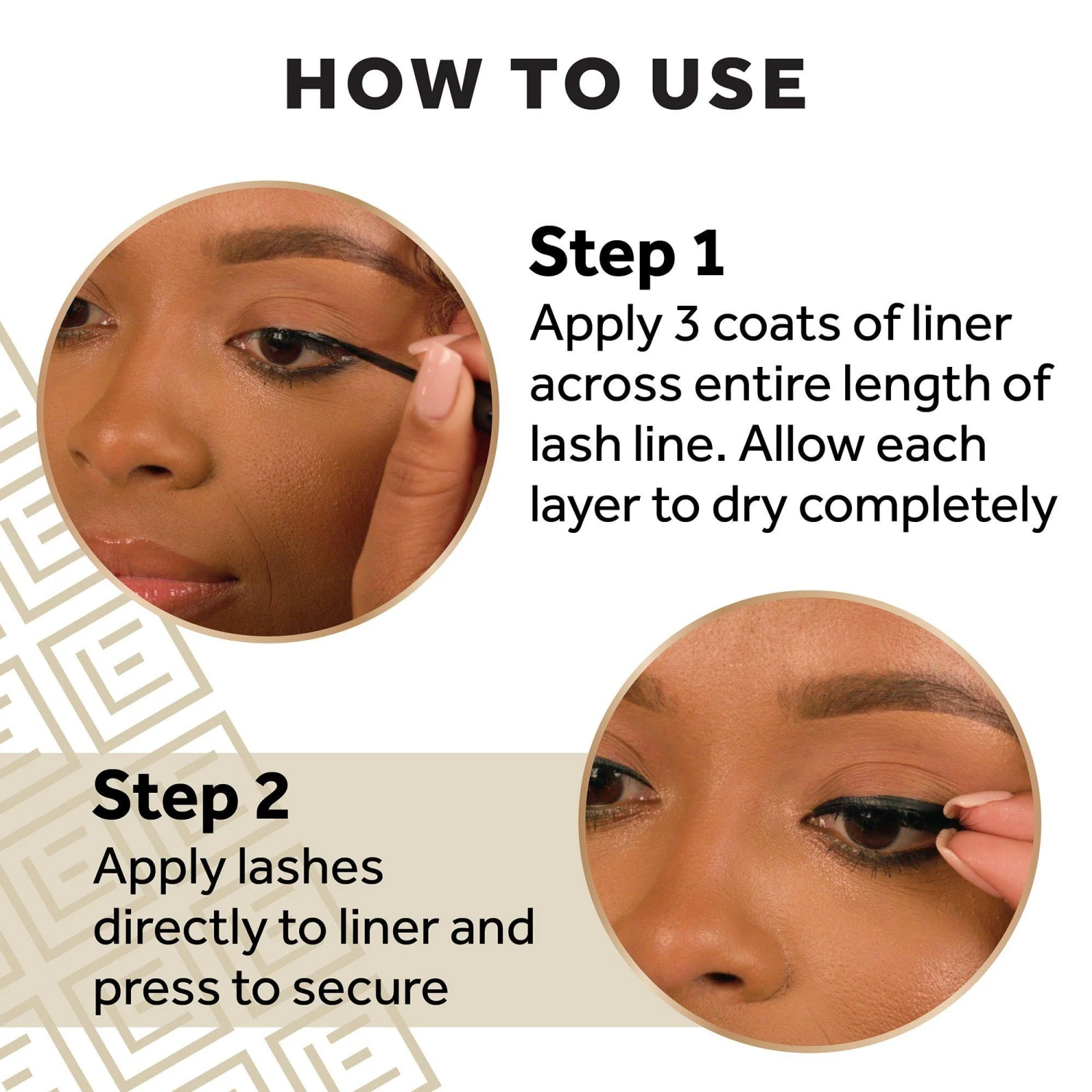 HOW TO USE

Step 1
Apply 3 coats of liner across entire length of lash line. Allow each layer to dry completely

Step 2
Apply lashes directly to liner and press to secure