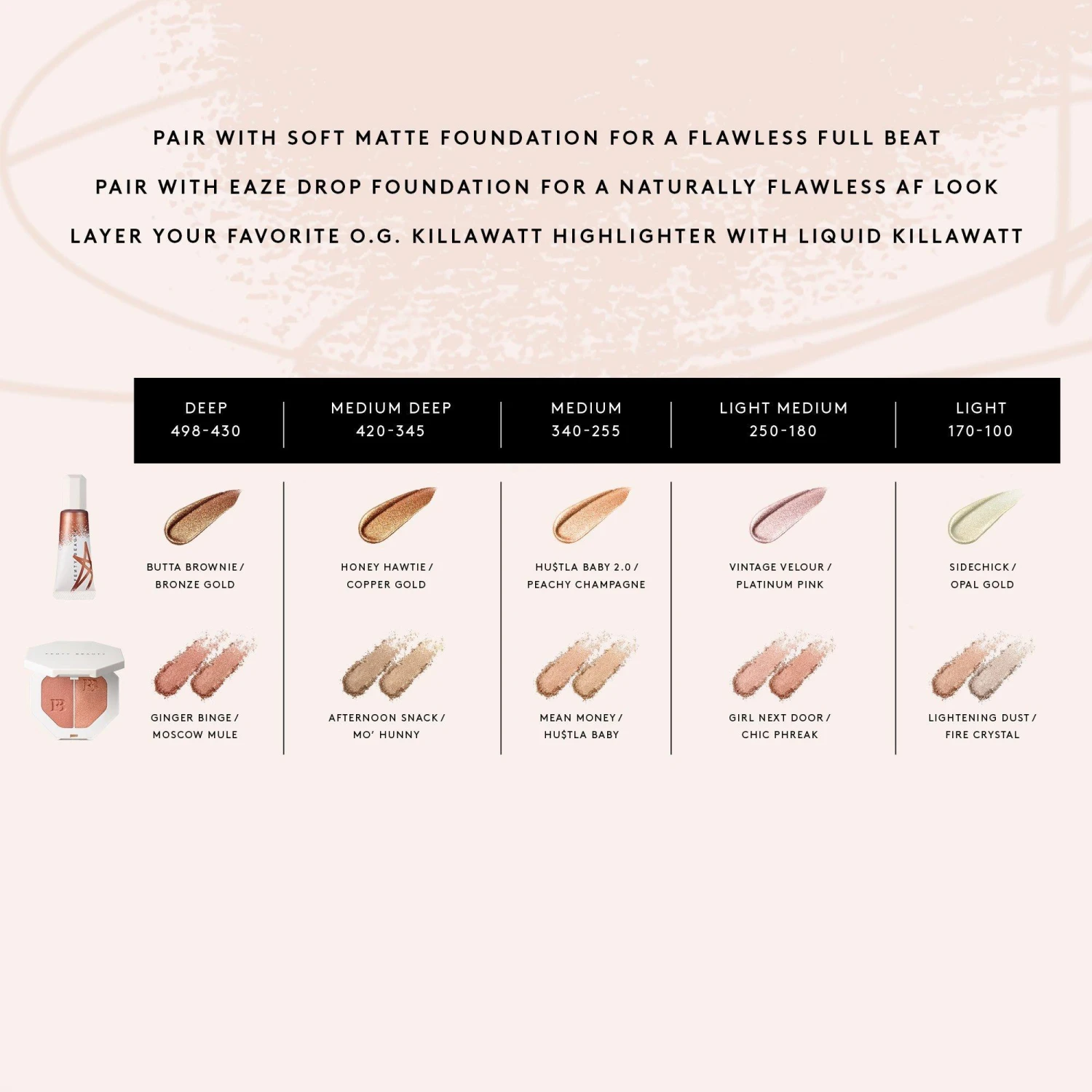 PAIR WITH SOFT MATTE FOUNDATION FOR A FLAWLESS FULL BEAT

PAIR WITH EAZE DROP FOUNDATION FOR A NATURALLY FLAWLESS AF LOOK

LAYER YOUR FAVORITE O.G. KILLAWATT HIGHLIGHTER WITH LIQUID KILLAWATT

| DEEP 498-430 | MEDIUM DEEP 420-345 | MEDIUM 340-255 | LIGHT MEDIUM 250-180 | LIGHT 170-100 |
|---|---|---|---|---|
| BUTTA BROWNIE / BRONZE GOLD | HONEY HAWTIE / COPPER GOLD | HU$TLA BABY 2.0 / PEACHY CHAMPAGNE | VINTAGE VELOUR / PLATINUM PINK | SIDECHICK / OPAL GOLD |
| GINGER BINGE / MOSCOW MULE | AFTERNOON SNACK / MO' HUNNY | MEAN MONEY / HU$TLA BABY | GIRL NEXT DOOR / CHIC PHREAK | LIGHTENING DUST / FIRE CRYSTAL |

FENTY BEAUTY